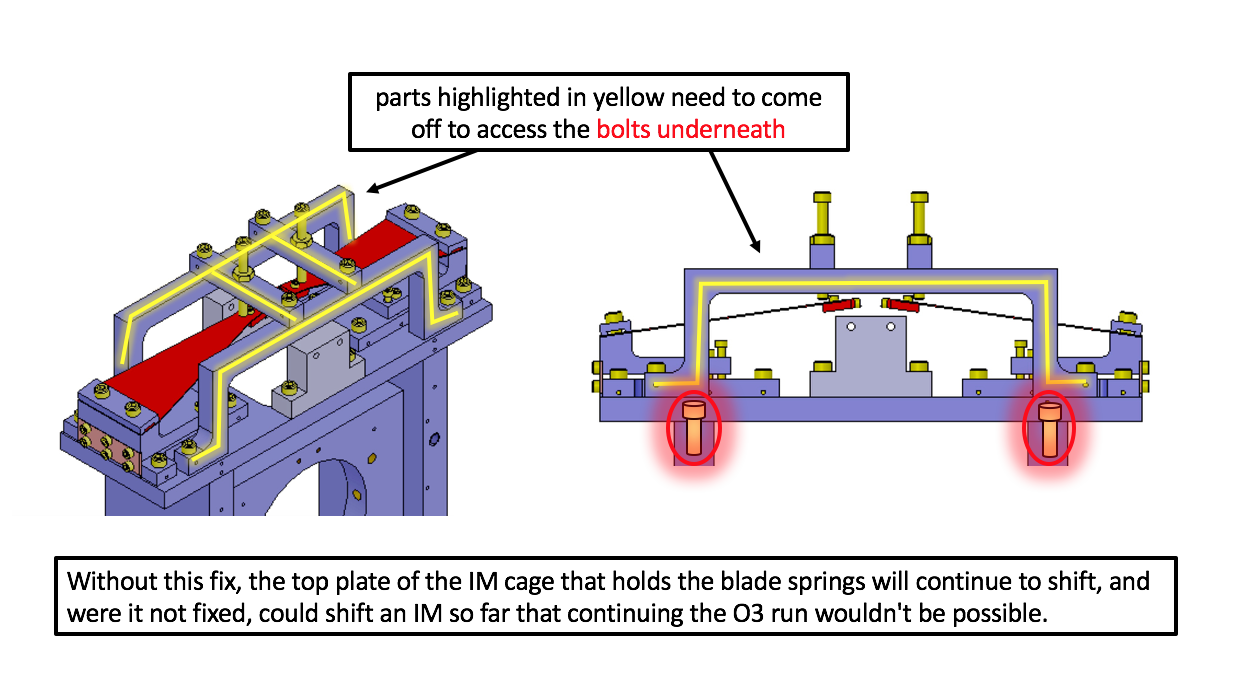 parts highlighted in yellow need to come off to access the bolts underneath

Without this fix, the top plate of the IM cage that holds the blade springs will continue to shift, and were it not fixed, could shift an IM so far that continuing the O3 run wouldn't be possible.